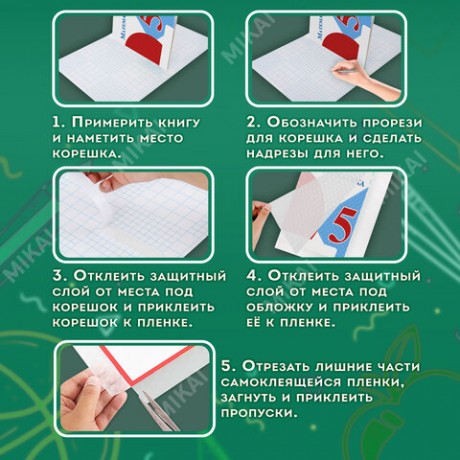 1. Примерить книгу и наметить место корешка.

2. Обозначить прорези для корешка и сделать надрезы для него.

3. Отклеить защитный слой от места под корешок и приклеить корешок к пленке.

4. Отклеить защитный слой от места под обложку и приклеить её к пленке.

5. Отрезать лишние части самоклеящейся пленки, загнуть и приклеить пропуски.

MIKAI